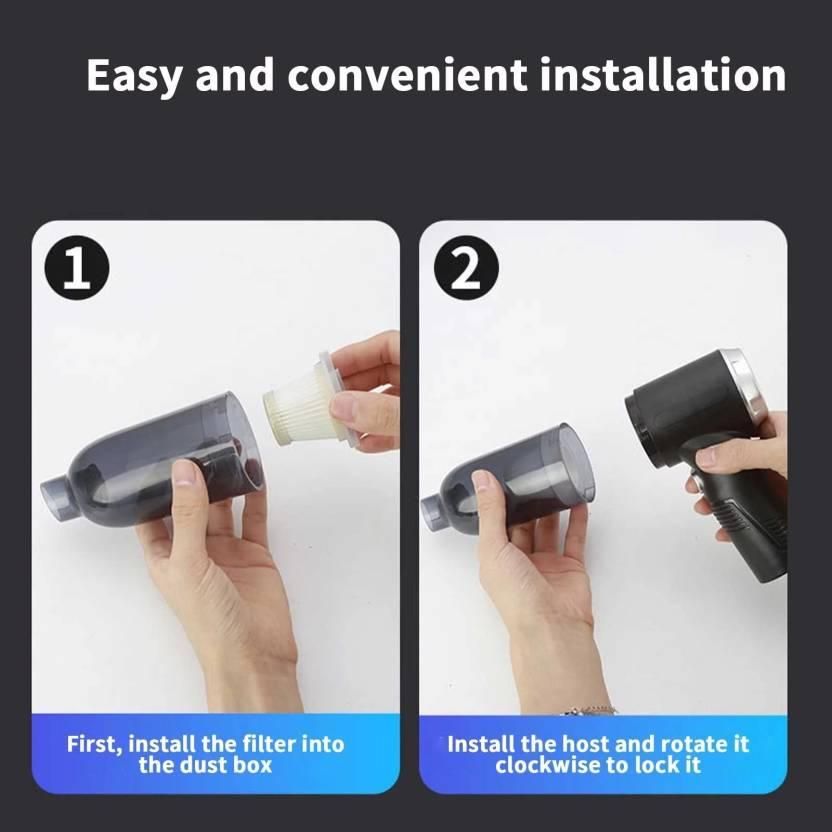 Easy and convenient installation

1

First, install the filter into the dust box

2

Install the host and rotate it clockwise to lock it